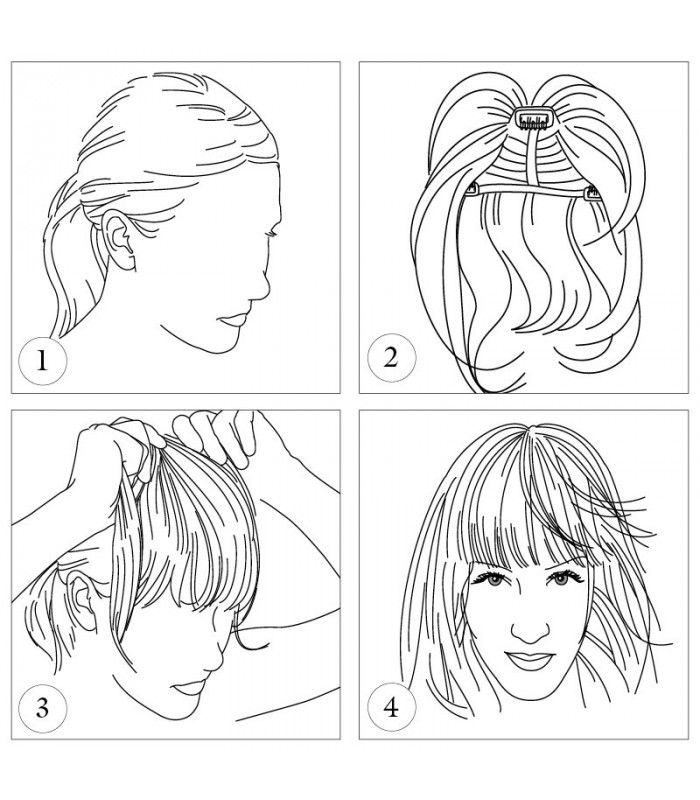 1

2

3

4