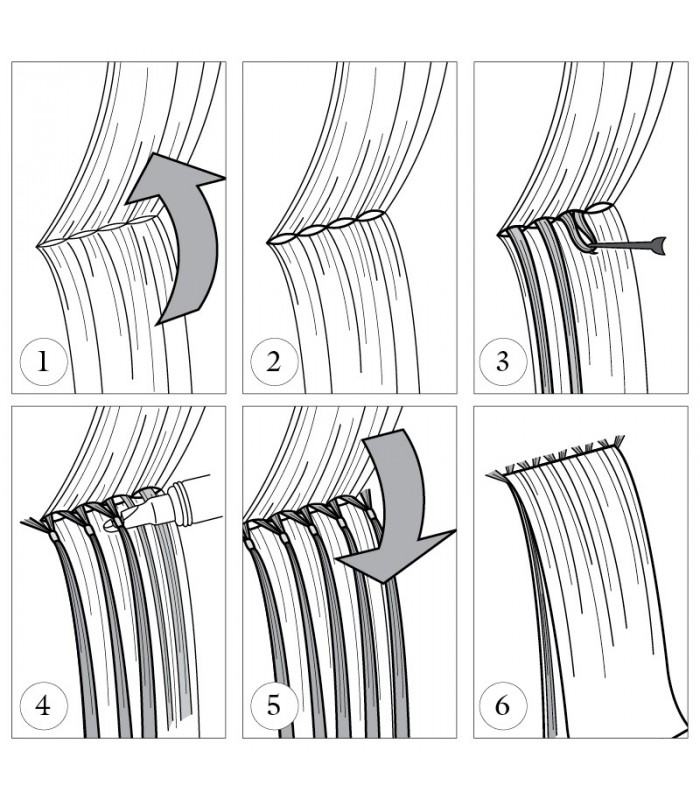 1

2

3

4

5

6