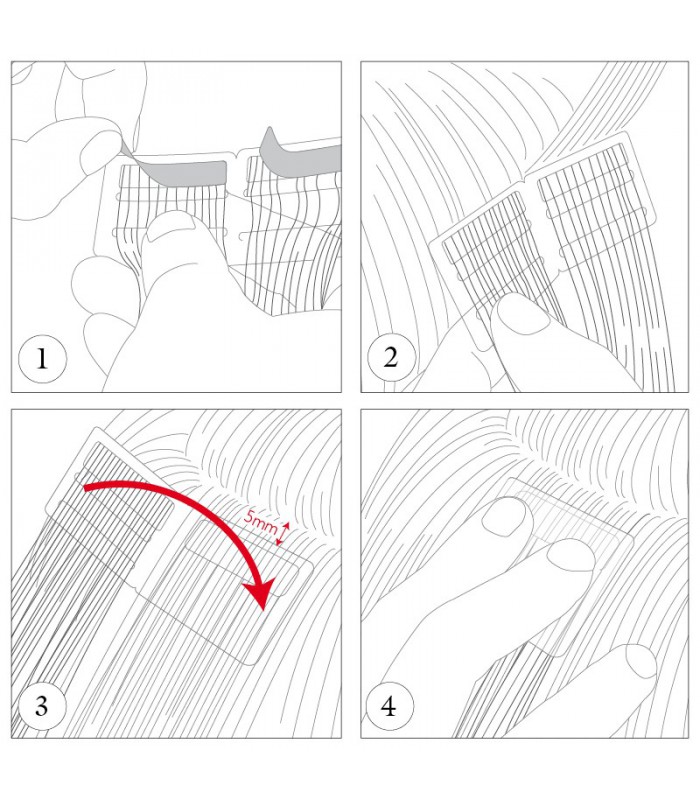 1

2

5mm

3

4